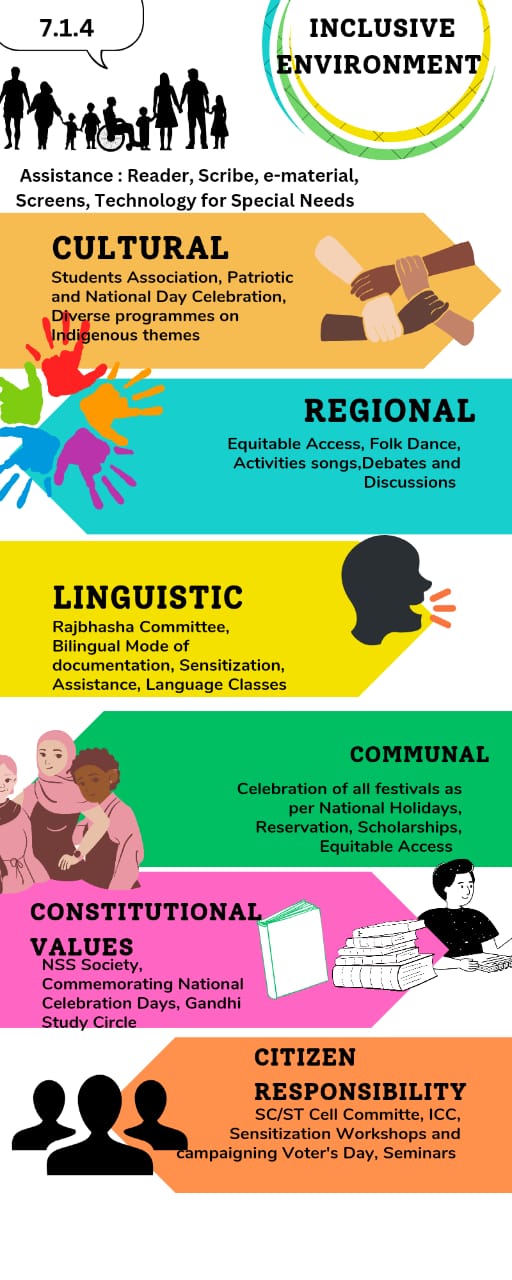 7.1.4

INCLUSIVE ENVIRONMENT

Assistance : Reader, Scribe, e-material, Screens, Technology for Special Needs

CULTURAL

Students Association, Patriotic and National Day Celebration, Diverse programmes on Indigenous themes

REGIONAL

Equitable Access, Folk Dance, Activities songs,Debates and Discussions

LINGUISTIC

Rajbhasha Committee, Bilingual Mode of documentation, Sensitization, Assistance, Language Classes

COMMUNAL

Celebration of all festivals as per National Holidays, Reservation, Scholarships, Equitable Access

CONSTITUTIONAL VALUES

NSS Society, Commemorating National Celebration Days, Gandhi Study Circle

CITIZEN RESPONSIBILITY

SC/ST Cell Committe, ICC, Sensitization Workshops and campaigning Voter's Day, Seminars